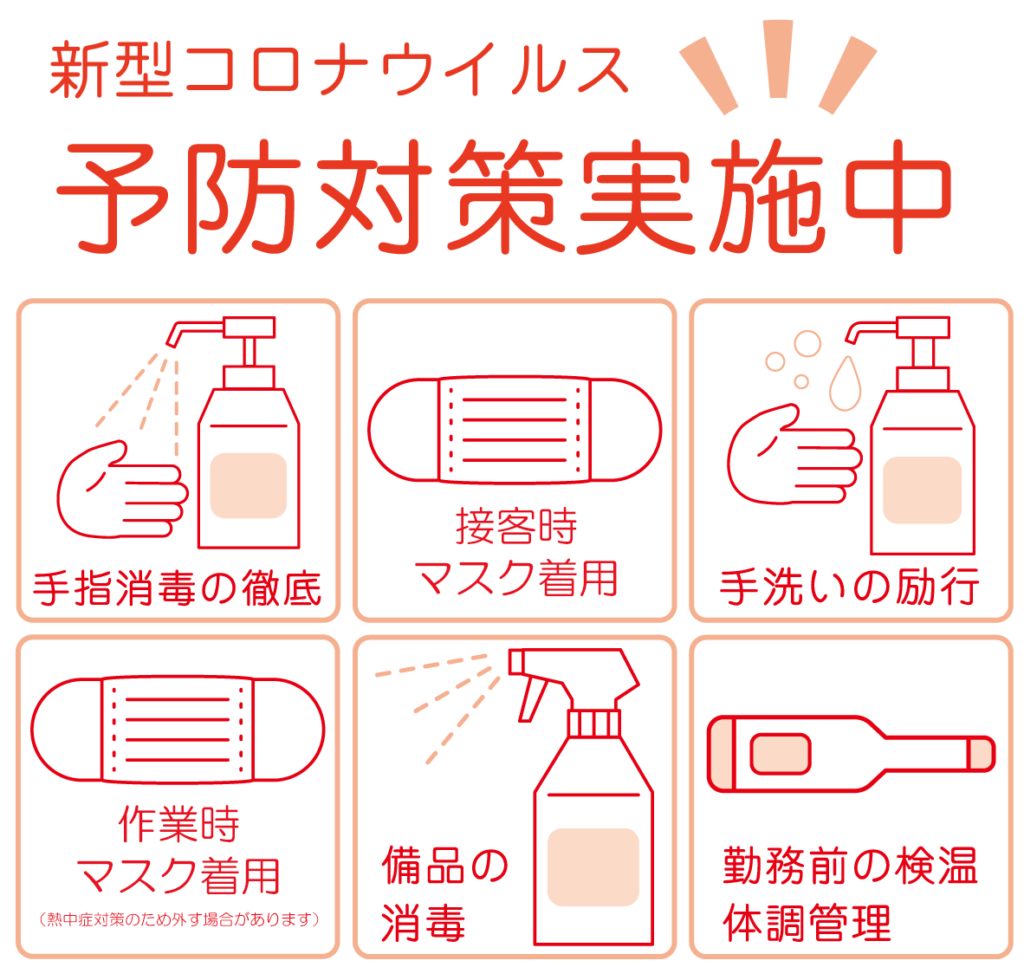 新型コロナウイルス
予防対策実施中

手指消毒の徹底

接客時
マスク着用

手洗いの励行

作業時
マスク着用
（熱中症対策のため外す場合があります）

備品の
消毒

勤務前の検温
体調管理